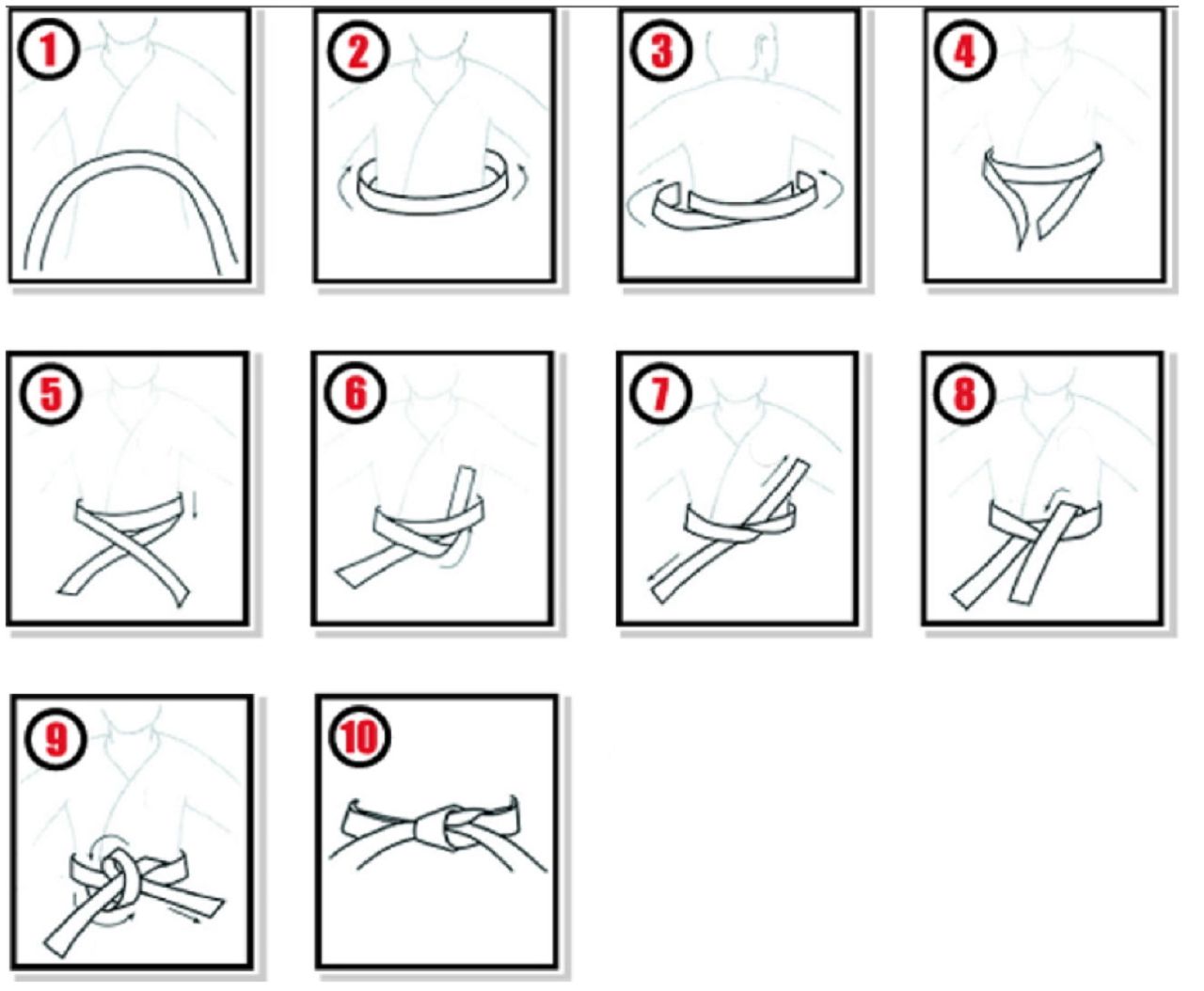 1
2
3
4
5
6
7
8
9
10